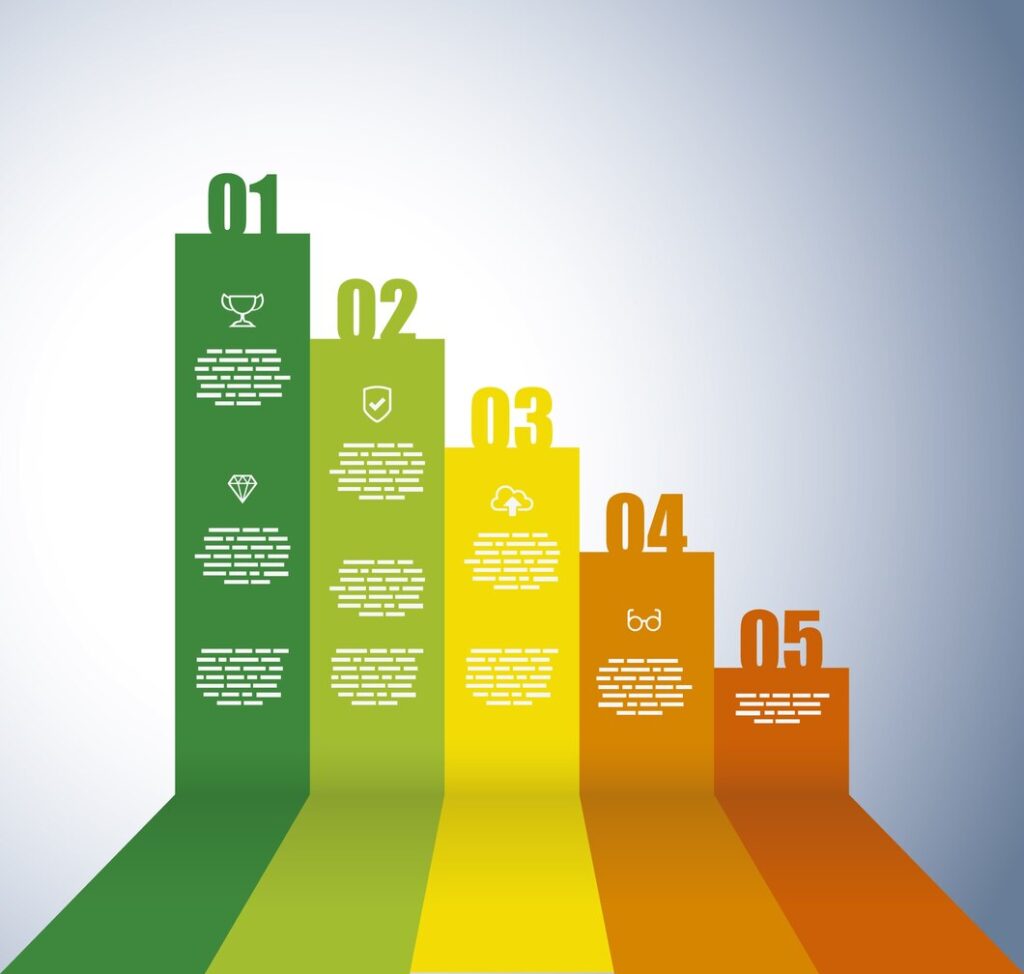 01

02

03

04

05